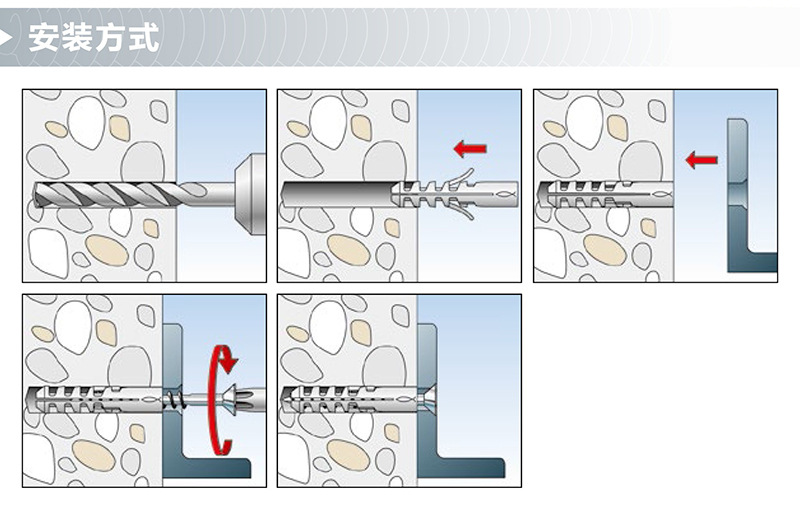 安装方式